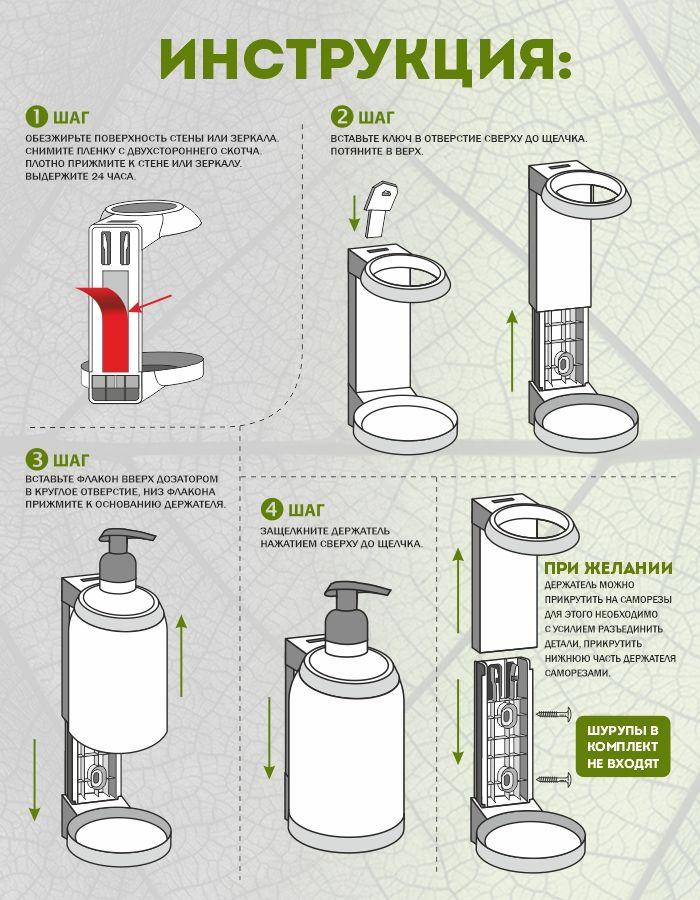 ИНСТРУКЦИЯ:

1 ШАГ
ОБЕЗЖИРЬТЕ ПОВЕРХНОСТЬ СТЕНЫ ИЛИ ЗЕРКАЛА. СНИМИТЕ ПЛЕНКУ С ДВУХСТОРОННЕГО СКОТЧА. ПЛОТНО ПРИЖМИТЕ К СТЕНЕ ИЛИ ЗЕРКАЛУ. ВЫДЕРЖИТЕ 24 ЧАСА.

2 ШАГ
ВСТАВЬТЕ КЛЮЧ В ОТВЕРСТИЕ СВЕРХУ ДО ЩЕЛЧКА. ПОТЯНИТЕ В ВЕРХ.

3 ШАГ
ВСТАВЬТЕ ФЛАКОН ВВЕРХ ДОЗАТОРОМ В КРУГЛОЕ ОТВЕРСТИЕ, НИЗ ФЛАКОНА ПРИЖМИТЕ К ОСНОВАНИЮ ДЕРЖАТЕЛЯ.

4 ШАГ
ЗАЩЕЛКНИТЕ ДЕРЖАТЕЛЬ НАЖАТИЕМ СВЕРХУ ДО ЩЕЛЧКА.

ПРИ ЖЕЛАНИИ
ДЕРЖАТЕЛЬ МОЖНО ПРИКРУТИТЬ НА САМОРЕЗЫ ДЛЯ ЭТОГО НЕОБХОДИМО С УСИЛИЕМ РАЗЪЕДИНИТЬ ДЕТАЛИ, ПРИКРУТИТЬ НИЖНЮЮ ЧАСТЬ ДЕРЖАТЕЛЯ САМОРЕЗАМИ.

ШУРУПЫ В КОМПЛЕКТ НЕ ВХОДЯТ