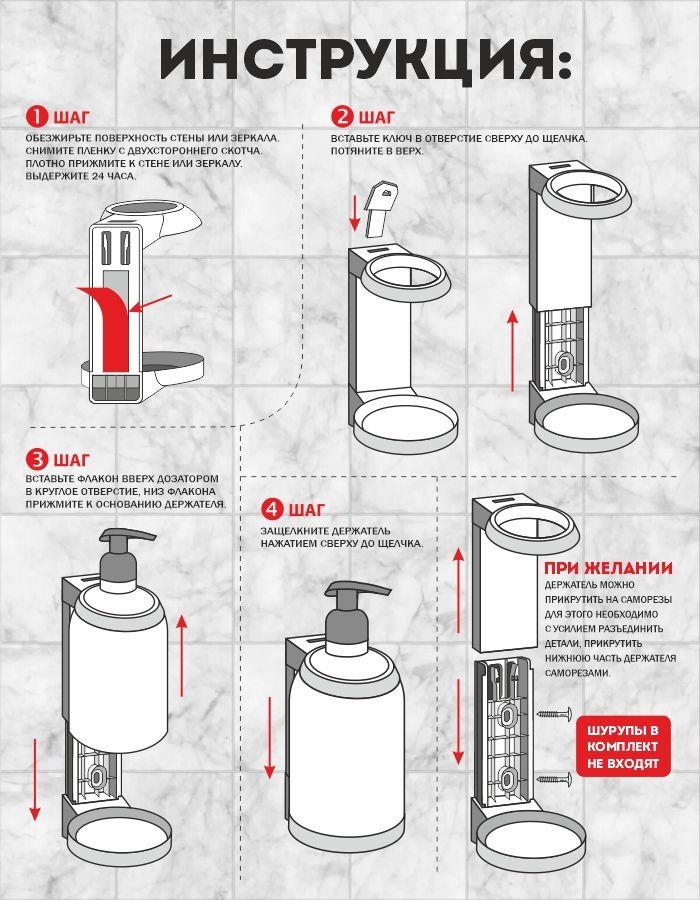 ИНСТРУКЦИЯ:

1 ШАГ
ОБЕЗЖИРЬТЕ ПОВЕРХНОСТЬ СТЕНЫ ИЛИ ЗЕРКАЛА. СНИМИТЕ ПЛЕНКУ С ДВУХСТОРОННЕГО СКОТЧА. ПЛОТНО ПРИЖМИТЕ К СТЕНЕ ИЛИ ЗЕРКАЛУ. ВЫДЕРЖИТЕ 24 ЧАСА.

2 ШАГ
ВСТАВЬТЕ КЛЮЧ В ОТВЕРСТИЕ СВЕРХУ ДО ЩЕЛЧКА. ПОТЯНИТЕ В ВЕРХ.

3 ШАГ
ВСТАВЬТЕ ФЛАКОН ВВЕРХ ДОЗАТОРОМ В КРУГЛОЕ ОТВЕРСТИЕ, НИЗ ФЛАКОНА ПРИЖМИТЕ К ОСНОВАНИЮ ДЕРЖАТЕЛЯ.

4 ШАГ
ЗАЩЕЛКНИТЕ ДЕРЖАТЕЛЬ НАЖАТИЕМ СВЕРХУ ДО ЩЕЛЧКА.

ПРИ ЖЕЛАНИИ
ДЕРЖАТЕЛЬ МОЖНО ПРИКРУТИТЬ НА САМОРЕЗЫ ДЛЯ ЭТОГО НЕОБХОДИМО С УСИЛИЕМ РАЗЪЕДИНИТЬ ДЕТАЛИ, ПРИКРУТИТЬ НИЖНЮЮ ЧАСТЬ ДЕРЖАТЕЛЯ САМОРЕЗАМИ.

ШУРУПЫ В КОМПЛЕКТ НЕ ВХОДЯТ