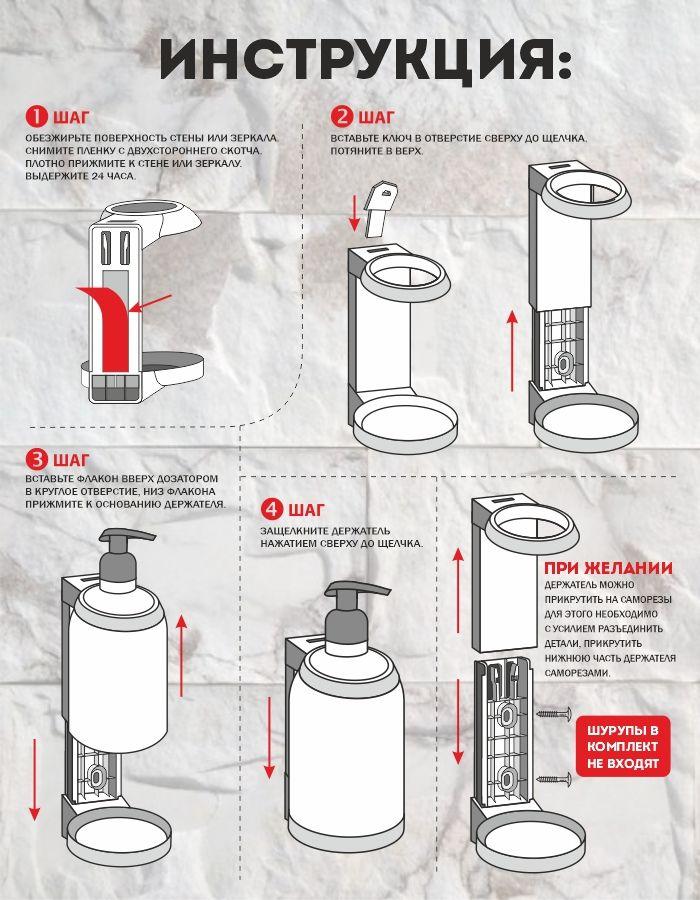 ИНСТРУКЦИЯ:

1 ШАГ

ОБЕЗЖИРЬТЕ ПОВЕРХНОСТЬ СТЕНЫ ИЛИ ЗЕРКАЛА. СНИМИТЕ ПЛЕНКУ С ДВУХСТОРОННЕГО СКОТЧА. ПЛОТНО ПРИЖМИТЕ К СТЕНЕ ИЛИ ЗЕРКАЛУ. ВЫДЕРЖИТЕ 24 ЧАСА.

2 ШАГ

ВСТАВЬТЕ КЛЮЧ В ОТВЕРСТИЕ СВЕРХУ ДО ЩЕЛЧКА. ПОТЯНИТЕ В ВЕРХ.

3 ШАГ

ВСТАВЬТЕ ФЛАКОН ВВЕРХ ДОЗАТОРОМ В КРУГЛОЕ ОТВЕРСТИЕ, НИЗ ФЛАКОНА ПРИЖМИТЕ К ОСНОВАНИЮ ДЕРЖАТЕЛЯ.

4 ШАГ

ЗАЩЕЛКНИТЕ ДЕРЖАТЕЛЬ НАЖАТИЕМ СВЕРХУ ДО ЩЕЛЧКА.

ПРИ ЖЕЛАНИИ

ДЕРЖАТЕЛЬ МОЖНО ПРИКРУТИТЬ НА САМОРЕЗЫ ДЛЯ ЭТОГО НЕОБХОДИМО С УСИЛИЕМ РАЗЪЕДИНИТЬ ДЕТАЛИ, ПРИКРУТИТЬ НИЖНЮЮ ЧАСТЬ ДЕРЖАТЕЛЯ САМОРЕЗАМИ.

ШУРУПЫ В КОМПЛЕКТ НЕ ВХОДЯТ