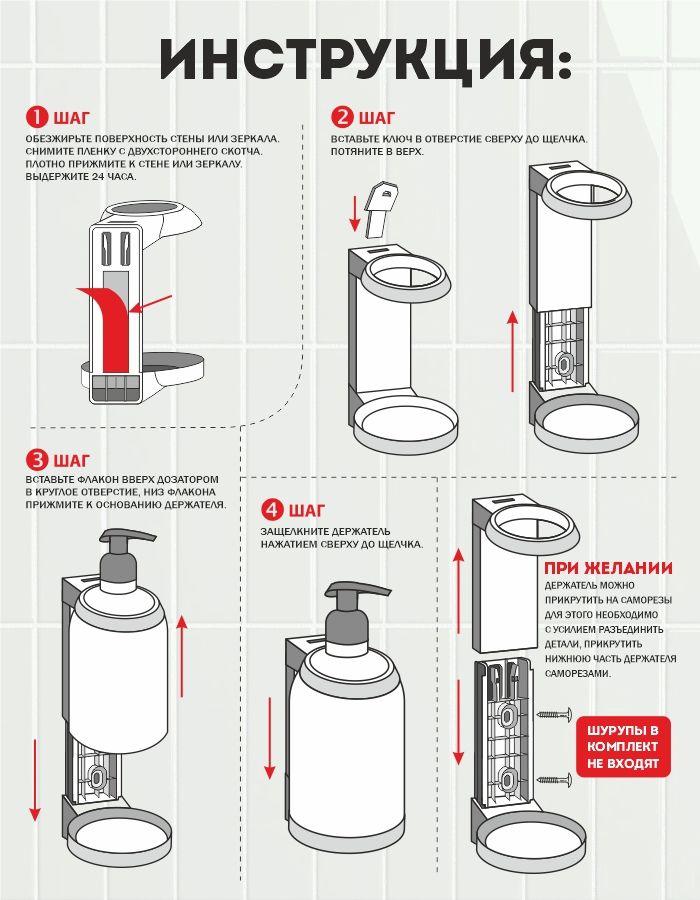 ИНСТРУКЦИЯ:

1 ШАГ
ОБЕЗЖИРЬТЕ ПОВЕРХНОСТЬ СТЕНЫ ИЛИ ЗЕРКАЛА. СНИМИТЕ ПЛЕНКУ С ДВУХСТОРОННЕГО СКОТЧА. ПЛОТНО ПРИЖМИТЕ К СТЕНЕ ИЛИ ЗЕРКАЛУ. ВЫДЕРЖИТЕ 24 ЧАСА.

2 ШАГ
ВСТАВЬТЕ КЛЮЧ В ОТВЕРСТИЕ СВЕРХУ ДО ЩЕЛЧКА. ПОТЯНИТЕ В ВЕРХ.

3 ШАГ
ВСТАВЬТЕ ФЛАКОН ВВЕРХ ДОЗАТОРОМ В КРУГЛОЕ ОТВЕРСТИЕ, НИЗ ФЛАКОНА ПРИЖМИТЕ К ОСНОВАНИЮ ДЕРЖАТЕЛЯ.

4 ШАГ
ЗАЩЕЛКНИТЕ ДЕРЖАТЕЛЬ НАЖАТИЕМ СВЕРХУ ДО ЩЕЛЧКА.

ПРИ ЖЕЛАНИИ
ДЕРЖАТЕЛЬ МОЖНО ПРИКРУТИТЬ НА САМОРЕЗЫ ДЛЯ ЭТОГО НЕОБХОДИМО С УСИЛИЕМ РАЗЪЕДИНИТЬ ДЕТАЛИ, ПРИКРУТИТЬ НИЖНЮЮ ЧАСТЬ ДЕРЖАТЕЛЯ САМОРЕЗАМИ.

ШУРУПЫ В КОМПЛЕКТ НЕ ВХОДЯТ