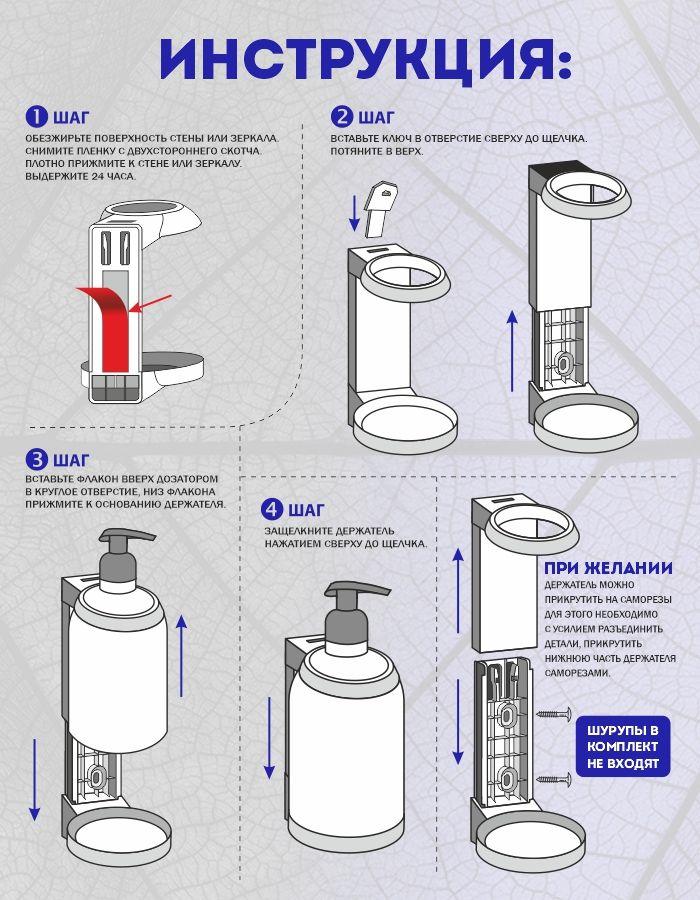 ИНСТРУКЦИЯ:

1 ШАГ

ОБЕЗЖИРЬТЕ ПОВЕРХНОСТЬ СТЕНЫ ИЛИ ЗЕРКАЛА. СНИМИТЕ ПЛЕНКУ С ДВУХСТОРОННЕГО СКОТЧА. ПЛОТНО ПРИЖМИТЕ К СТЕНЕ ИЛИ ЗЕРКАЛУ. ВЫДЕРЖИТЕ 24 ЧАСА.

2 ШАГ

ВСТАВЬТЕ КЛЮЧ В ОТВЕРСТИЕ СВЕРХУ ДО ЩЕЛЧКА. ПОТЯНИТЕ В ВЕРХ.

3 ШАГ

ВСТАВЬТЕ ФЛАКОН ВВЕРХ ДОЗАТОРОМ В КРУГЛОЕ ОТВЕРСТИЕ, НИЗ ФЛАКОНА ПРИЖМИТЕ К ОСНОВАНИЮ ДЕРЖАТЕЛЯ.

4 ШАГ

ЗАЩЕЛКНИТЕ ДЕРЖАТЕЛЬ НАЖАТИЕМ СВЕРХУ ДО ЩЕЛЧКА.

ПРИ ЖЕЛАНИИ

ДЕРЖАТЕЛЬ МОЖНО ПРИКРУТИТЬ НА САМОРЕЗЫ ДЛЯ ЭТОГО НЕОБХОДИМО С УСИЛИЕМ РАЗЪЕДИНИТЬ ДЕТАЛИ, ПРИКРУТИТЬ НИЖНЮЮ ЧАСТЬ ДЕРЖАТЕЛЯ САМОРЕЗАМИ.

ШУРУПЫ В КОМПЛЕКТ НЕ ВХОДЯТ