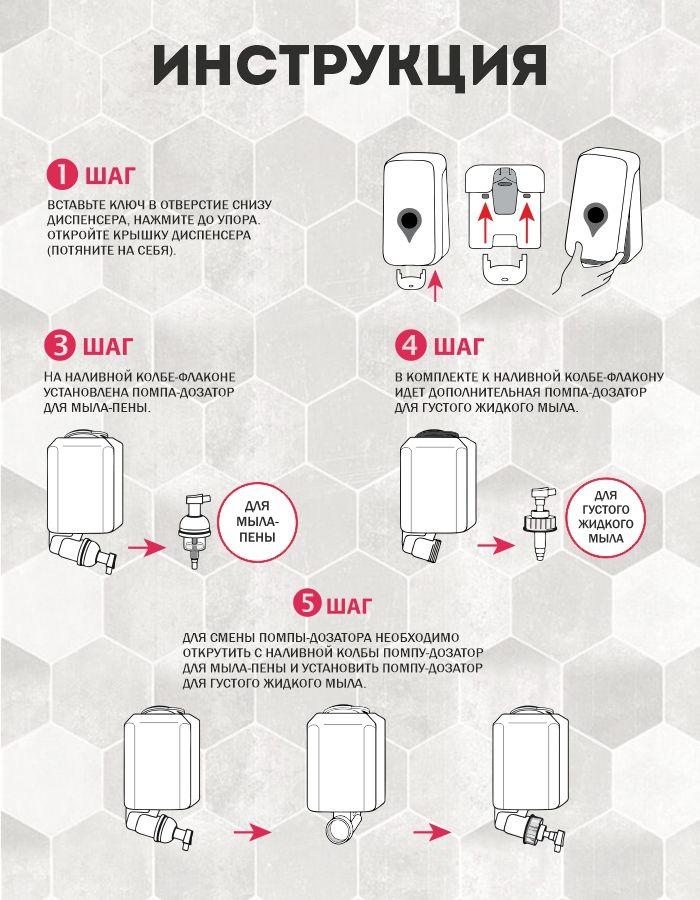 ИНСТРУКЦИЯ

1 ШАГ

ВСТАВЬТЕ КЛЮЧ В ОТВЕРСТИЕ СНИЗУ ДИСПЕНСЕРА, НАЖМИТЕ ДО УПОРА. ОТКРОЙТЕ КРЫШКУ ДИСПЕНСЕРА (ПОТЯНИТЕ НА СЕБЯ).

3 ШАГ

НА НАЛИВНОЙ КОЛБЕ-ФЛАКОНЕ УСТАНОВЛЕНА ПОМПА-ДОЗАТОР ДЛЯ МЫЛА-ПЕНЫ.

ДЛЯ МЫЛА-ПЕНЫ

4 ШАГ

В КОМПЛЕКТЕ К НАЛИВНОЙ КОЛБЕ-ФЛАКОНУ ИДЕТ ДОПОЛНИТЕЛЬНАЯ ПОМПА-ДОЗАТОР ДЛЯ ГУСТОГО ЖИДКОГО МЫЛА.

ДЛЯ ГУСТОГО ЖИДКОГО МЫЛА

5 ШАГ

ДЛЯ СМЕНЫ ПОМПЫ-ДОЗАТОРА НЕОБХОДИМО ОТКРУТИТЬ С НАЛИВНОЙ КОЛБЫ ПОМПУ-ДОЗАТОР ДЛЯ МЫЛА-ПЕНЫ И УСТАНОВИТЬ ПОМПУ-ДОЗАТОР ДЛЯ ГУСТОГО ЖИДКОГО МЫЛА.