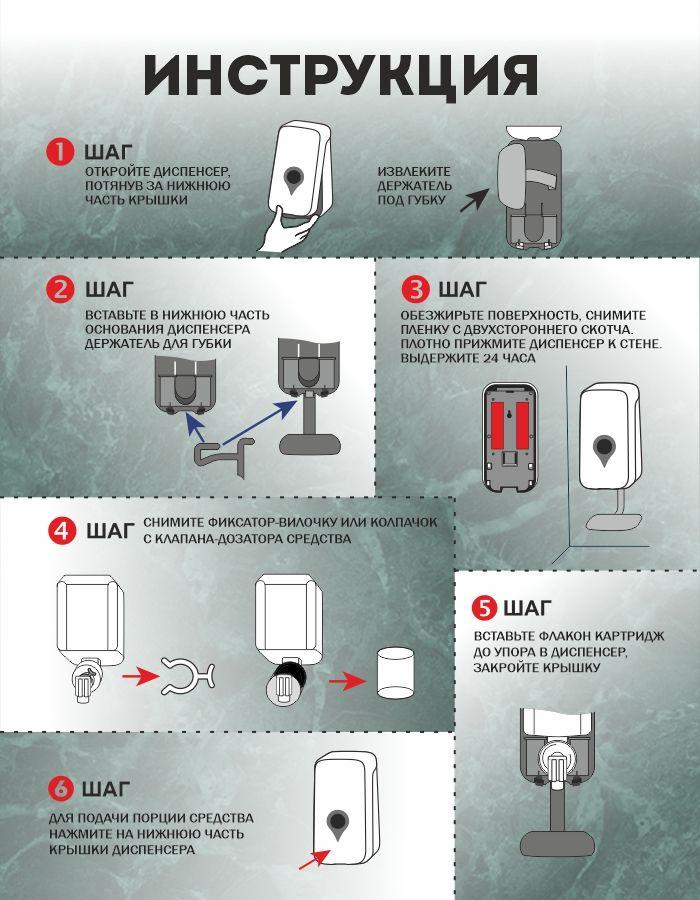 ИНСТРУКЦИЯ

1 ШАГ
ОТКРОЙТЕ ДИСПЕНСЕР, ПОТЯНУВ ЗА НИЖНЮЮ ЧАСТЬ КРЫШКИ

ИЗВЛЕКИТЕ ДЕРЖАТЕЛЬ ПОД ГУБКУ

2 ШАГ
ВСТАВЬТЕ В НИЖНЮЮ ЧАСТЬ ОСНОВАНИЯ ДИСПЕНСЕРА ДЕРЖАТЕЛЬ ДЛЯ ГУБКИ

3 ШАГ
ОБЕЗЖИРЬТЕ ПОВЕРХНОСТЬ, СНИМИТЕ ПЛЕНКУ С ДВУХСТОРОННЕГО СКОТЧА. ПЛОТНО ПРИЖМИТЕ ДИСПЕНСЕР К СТЕНЕ. ВЫДЕРЖИТЕ 24 ЧАСА

4 ШАГ
СНИМИТЕ ФИКСАТОР-ВИЛОЧКУ ИЛИ КОЛПАЧОК С КЛАПАНА-ДОЗАТОРА СРЕДСТВА

5 ШАГ
ВСТАВЬТЕ ФЛАКОН КАРТРИДЖ ДО УПОРА В ДИСПЕНСЕР, ЗАКРОЙТЕ КРЫШКУ

6 ШАГ
ДЛЯ ПОДАЧИ ПОРЦИИ СРЕДСТВА НАЖМИТЕ НА НИЖНЮЮ ЧАСТЬ КРЫШКИ ДИСПЕНСЕРА